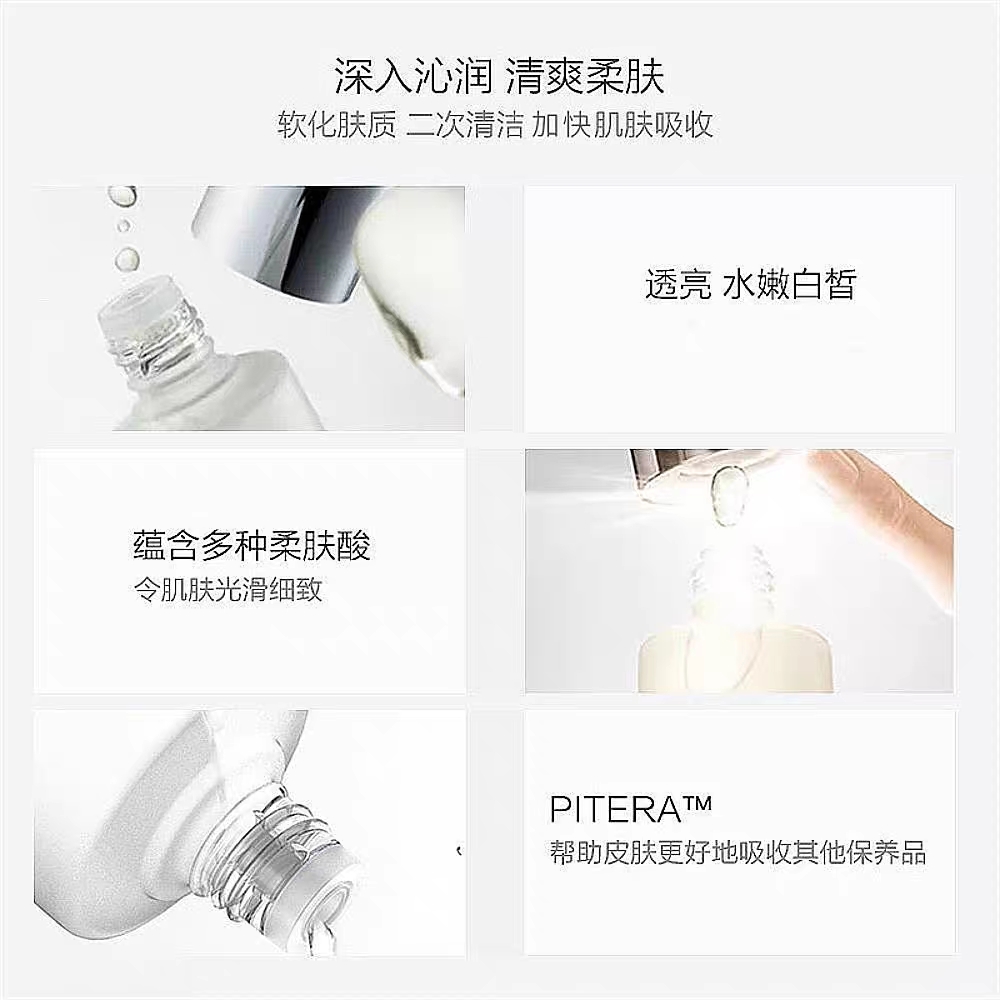 深入沁润 清爽柔肤
软化肤质 二次清洁 加快肌肤吸收

透亮 水嫩白皙

蕴含多种柔肤酸
令肌肤光滑细致

PITERA™
帮助皮肤更好地吸收其他保养品