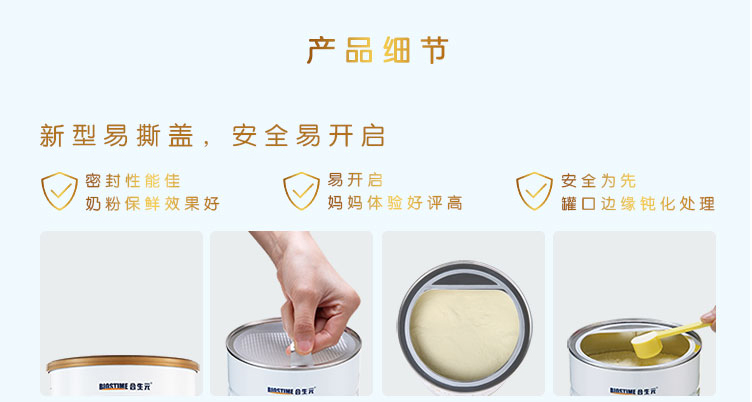 产品细节

新型易撕盖，安全易开启

密封性能佳
奶粉保鲜效果好

易开启
妈妈体验好评高

安全为先
罐口边缘钝化处理

BIOSTIME 合生元

BIOSTIME 合生元

BIOSTIME 合生元