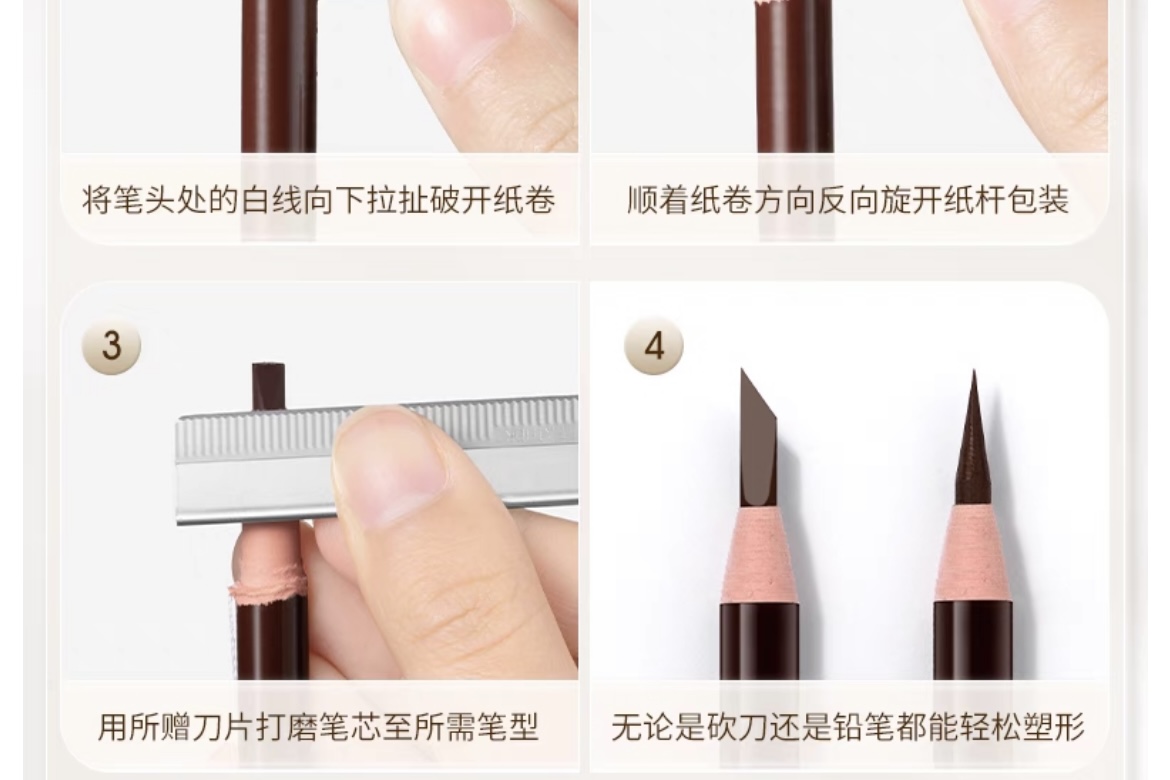 将笔头处的白线向下拉扯破开纸卷

顺着纸卷方向反向旋开纸杆包装

3

用所赠刀片打磨笔芯至所需笔型

4

无论是砍刀还是铅笔都能轻松塑形