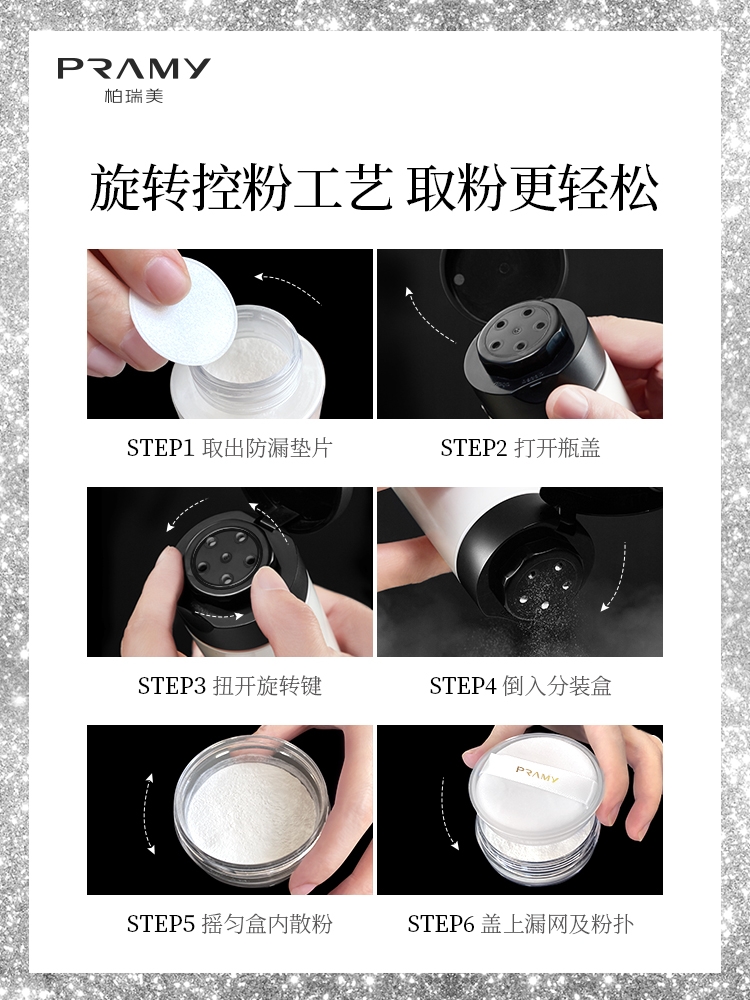 PRAMY
柏瑞美

旋转控粉工艺 取粉更轻松

STEP1 取出防漏垫片

STEP2 打开瓶盖

STEP3 扭开旋转键

STEP4 倒入分装盒

PRAMY

STEP5 摇匀盒内散粉

STEP6 盖上漏网及粉扑