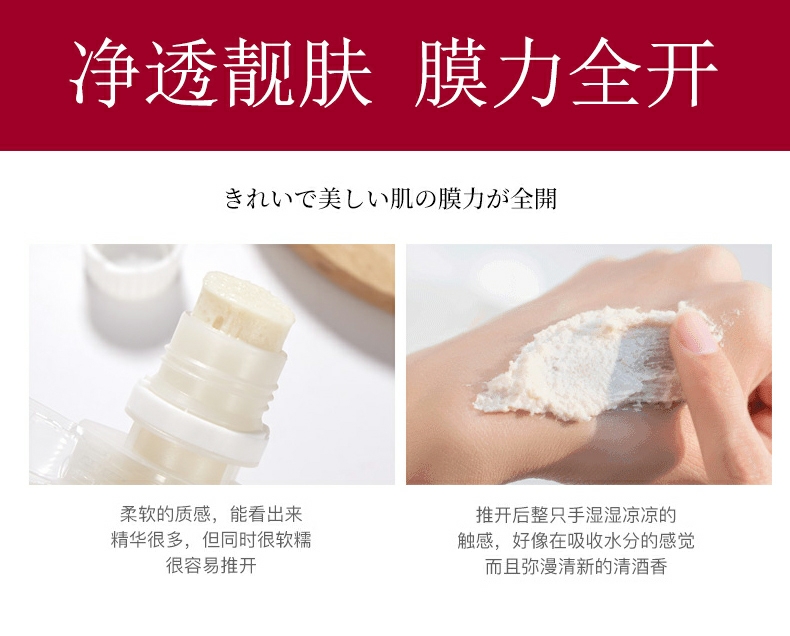 净透靓肤 膜力全开

きれいで美しい肌の膜力が全開

柔软的质感，能看出来
精华很多，但同时很软糯
很容易推开

推开后整只手湿湿凉凉的
触感，好像在吸收水分的感觉
而且弥漫清新的清酒香