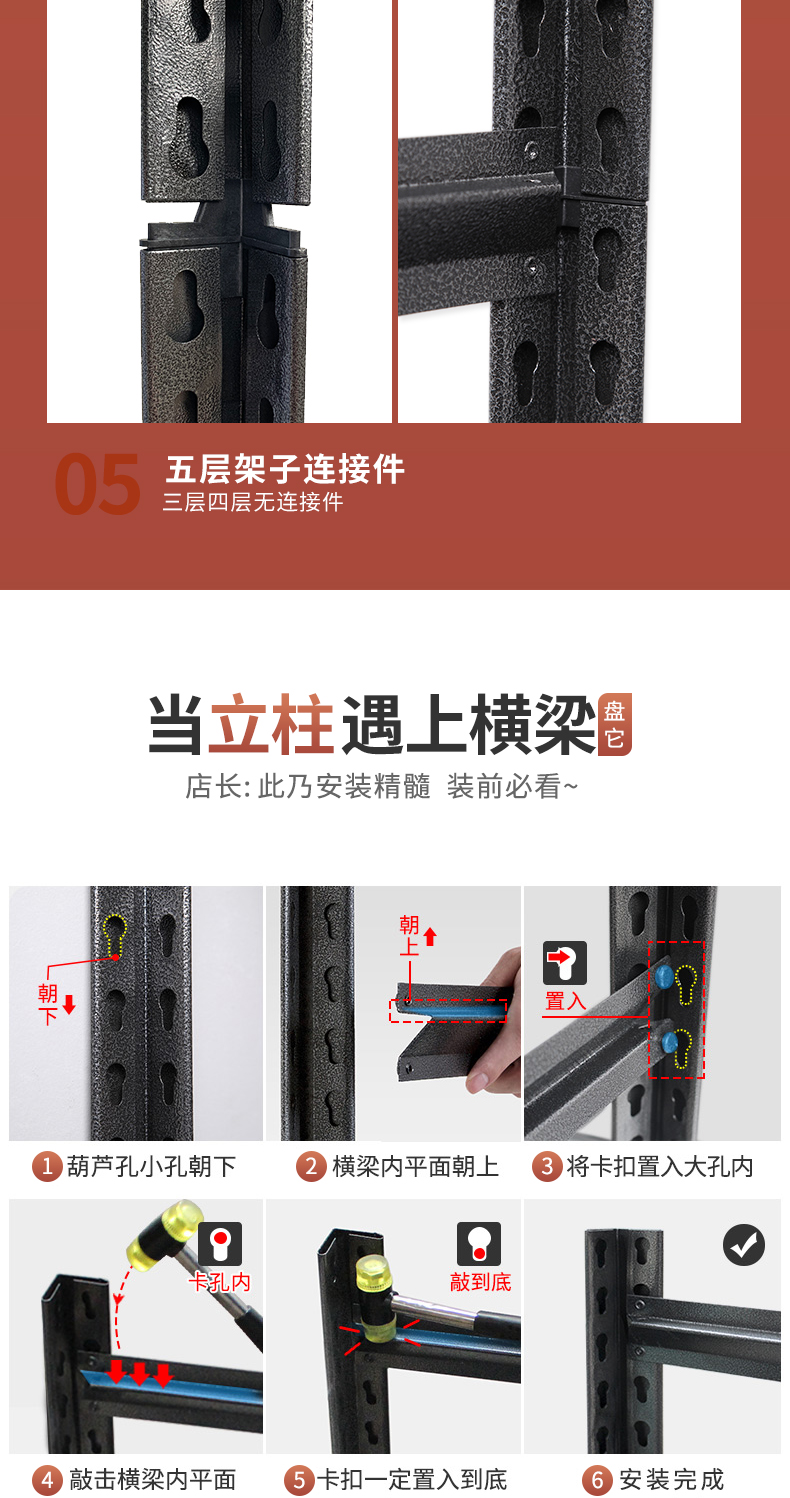 05 五层架子连接件
三层四层无连接件

当立柱遇上横梁 盘它
店长: 此乃安装精髓 装前必看~

朝下

朝上

置入

1 葫芦孔小孔朝下
2 横梁内平面朝上
3 将卡扣置入大孔内

卡孔内

敲到底

4 敲击横梁内平面
5 卡扣一定置入到底
6 安装完成