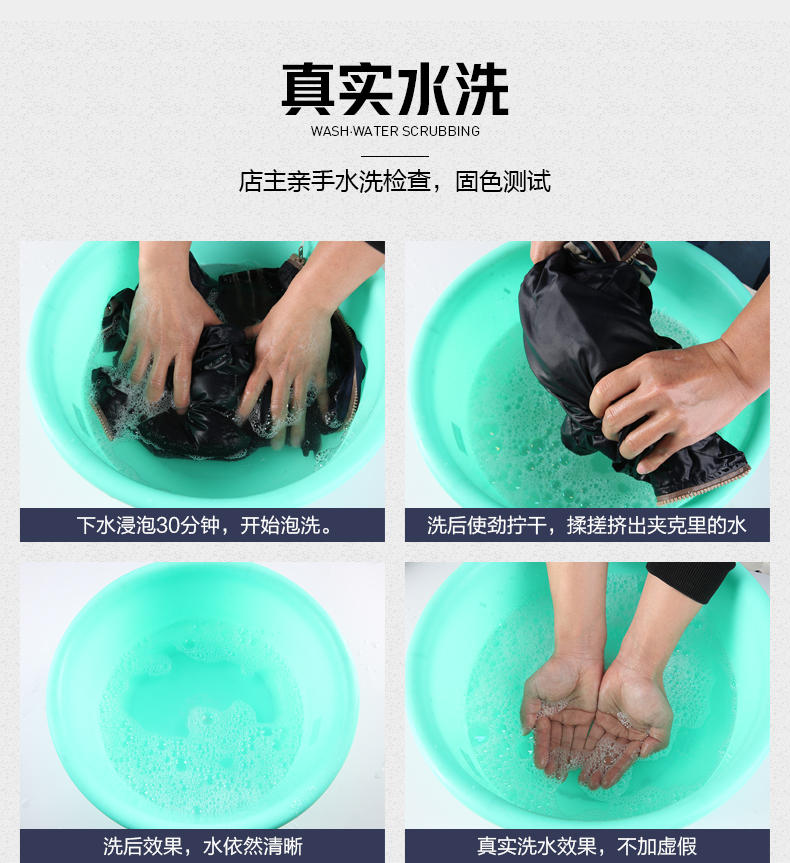 真实水洗
WASH·WATER SCRUBBING

店主亲手水洗检查，固色测试

下水浸泡30分钟，开始泡洗。

洗后使劲拧干，揉搓挤出夹克里的水

洗后效果，水依然清晰

真实洗水效果，不加虚假