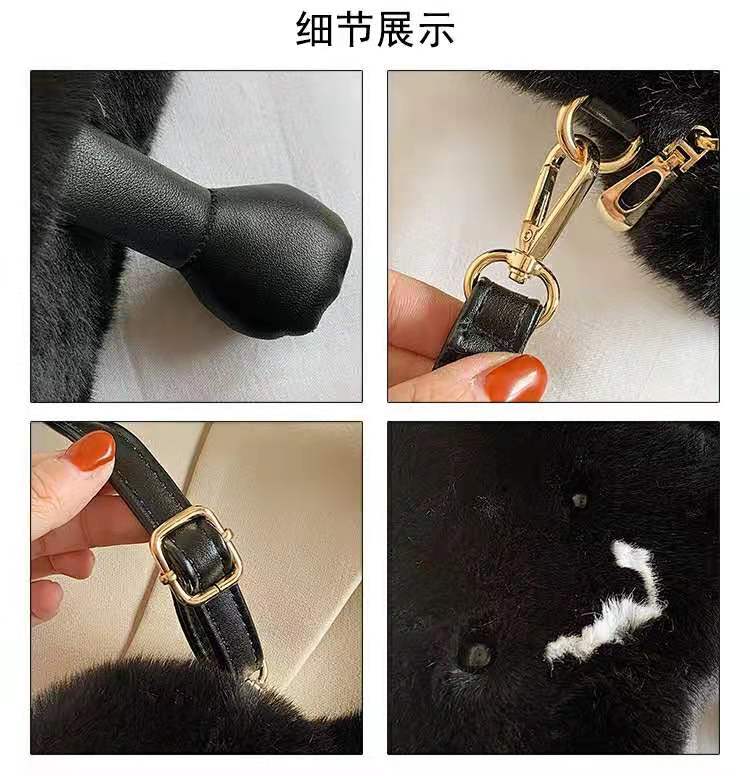 细节展示