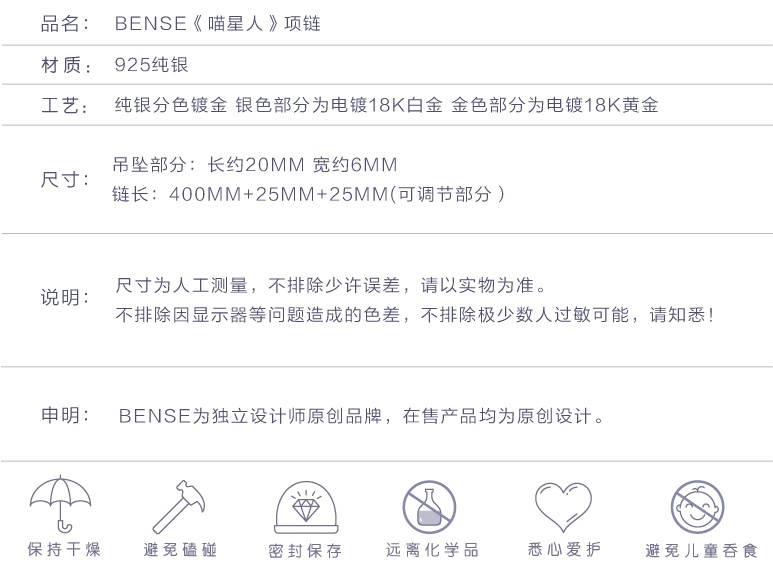 品名： BENSE《喵星人》项链

材质： 925纯银

工艺： 纯银分色镀金 银色部分为电镀18K白金 金色部分为电镀18K黄金

尺寸：
吊坠部分：长约20MM 宽约6MM
链长：400MM+25MM+25MM(可调节部分）

说明：
尺寸为人工测量，不排除少许误差，请以实物为准。
不排除因显示器等问题造成的色差，不排除极少数人过敏可能，请知悉！

申明： BENSE为独立设计师原创品牌，在售产品均为原创设计。

保持干燥 避免磕碰 密封保存 远离化学品 悉心爱护 避免儿童吞食