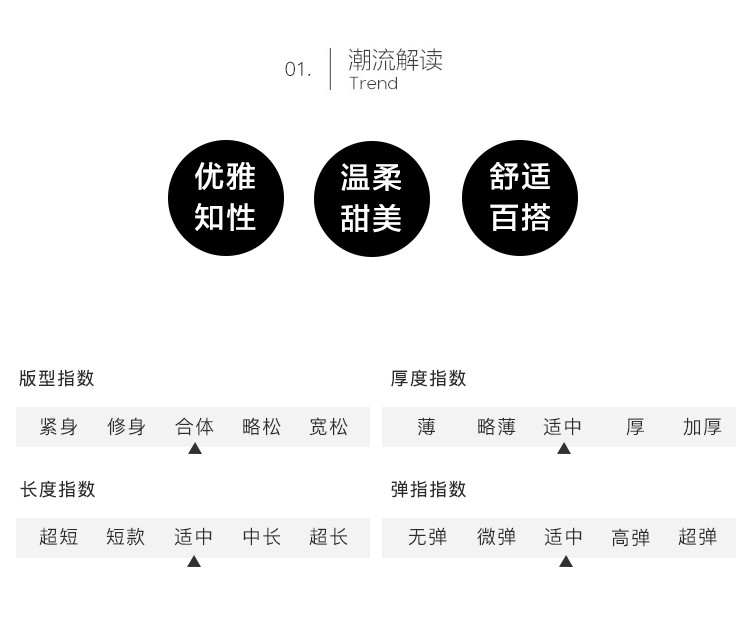 01. 潮流解读
Trend

优雅
知性

温柔
甜美

舒适
百搭

版型指数
紧身 修身 合体 略松 宽松
▲

长度指数
超短 短款 适中 中长 超长
▲

厚度指数
薄 略薄 适中 厚 加厚
▲

弹指指数
无弹 微弹 适中 高弹 超弹
▲