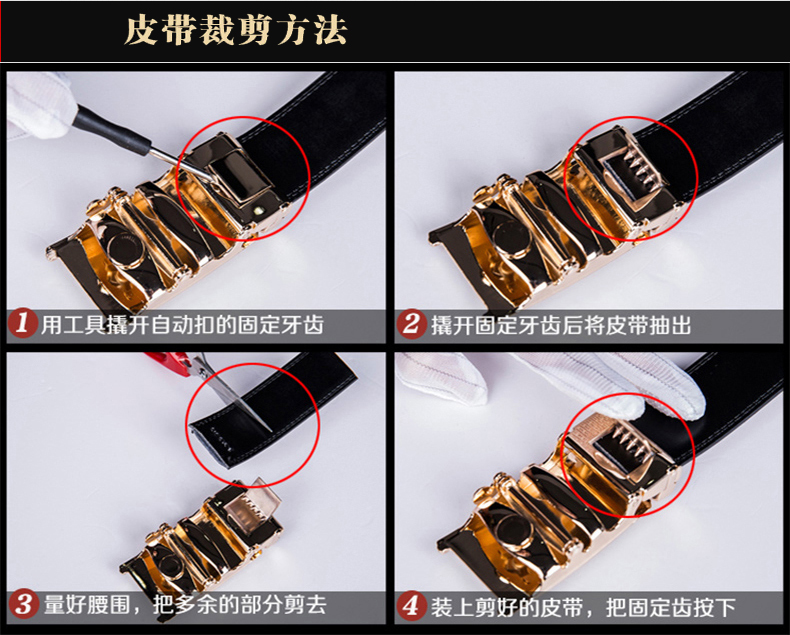 皮带裁剪方法

1 用工具撬开自动扣的固定牙齿

2 撬开固定牙齿后将皮带抽出

3 量好腰围，把多余的部分剪去

4 装上剪好的皮带，把固定齿按下